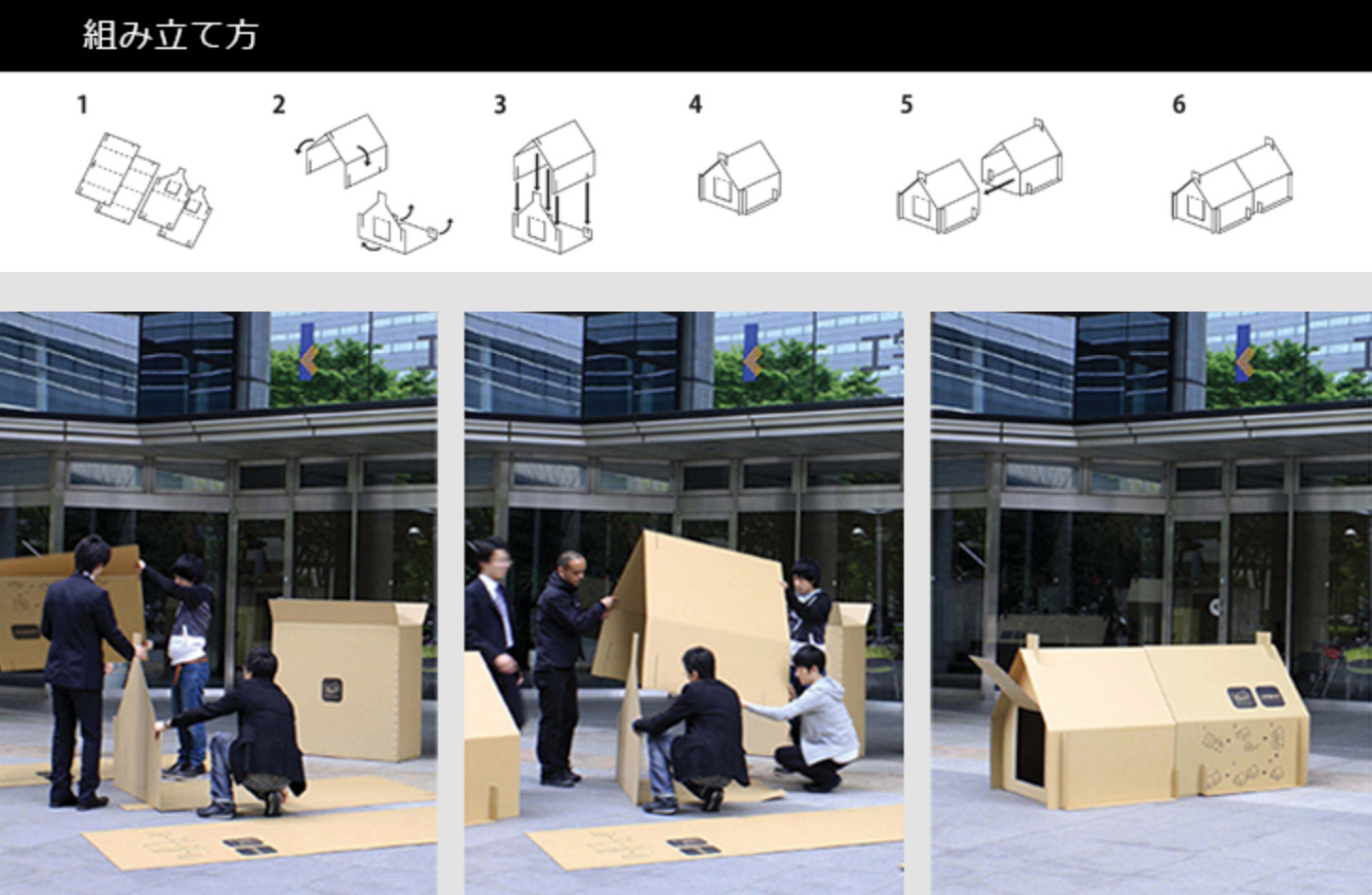 組み立て方

1

2

3

4

5

6